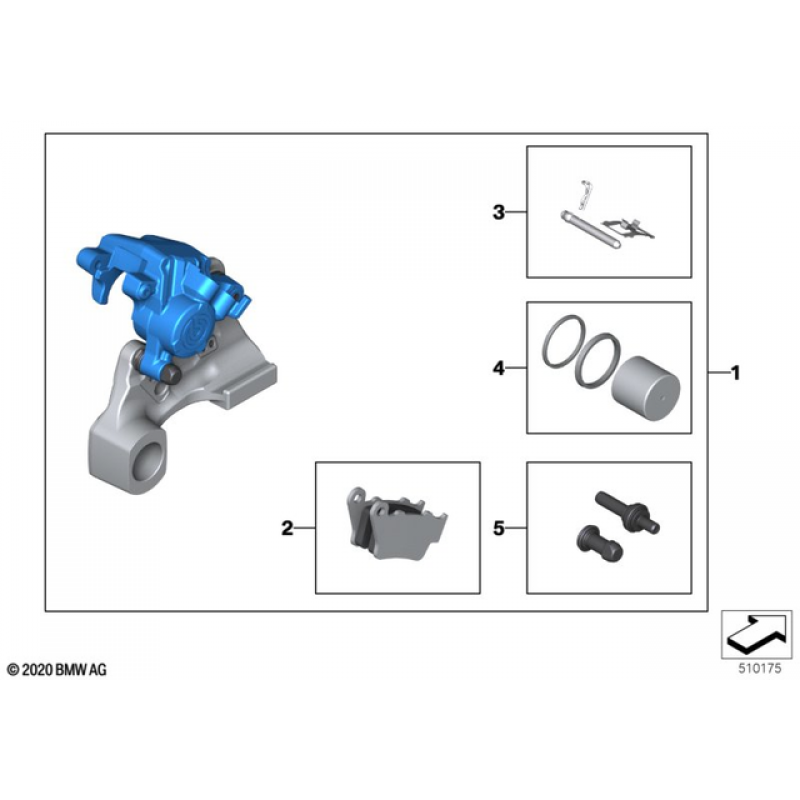 3
4
1
2
5
© 2020 BMW AG
510175